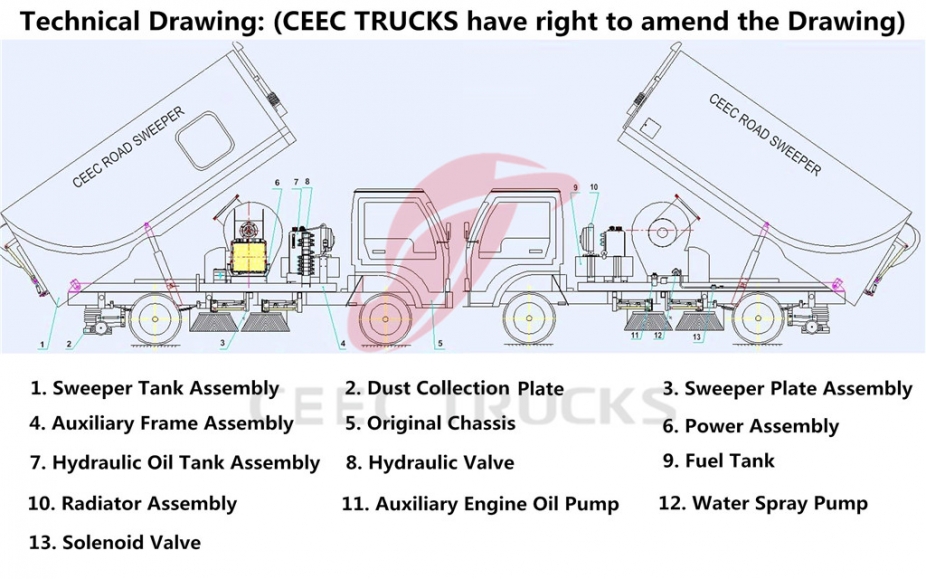 Technical Drawing: (CEEC TRUCKS have right to amend the Drawing)

CEEC ROAD SWEEPER

CEEC ROAD SWEEPER

6 7 8 9 10

1 2 3 4 5 11 12 13

CEEC TRUCKS

1. Sweeper Tank Assembly
2. Dust Collection Plate
3. Sweeper Plate Assembly
4. Auxiliary Frame Assembly
5. Original Chassis
6. Power Assembly
7. Hydraulic Oil Tank Assembly
8. Hydraulic Valve
9. Fuel Tank
10. Radiator Assembly
11. Auxiliary Engine Oil Pump
12. Water Spray Pump
13. Solenoid Valve